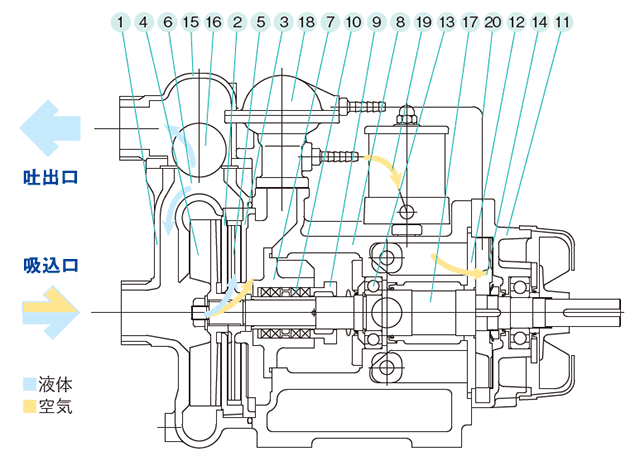 1 4 6 15 16 2 5 3 18 7 10 9 8 19 13 17 20 12 14 11

吐出口

吸込口

液体
空気