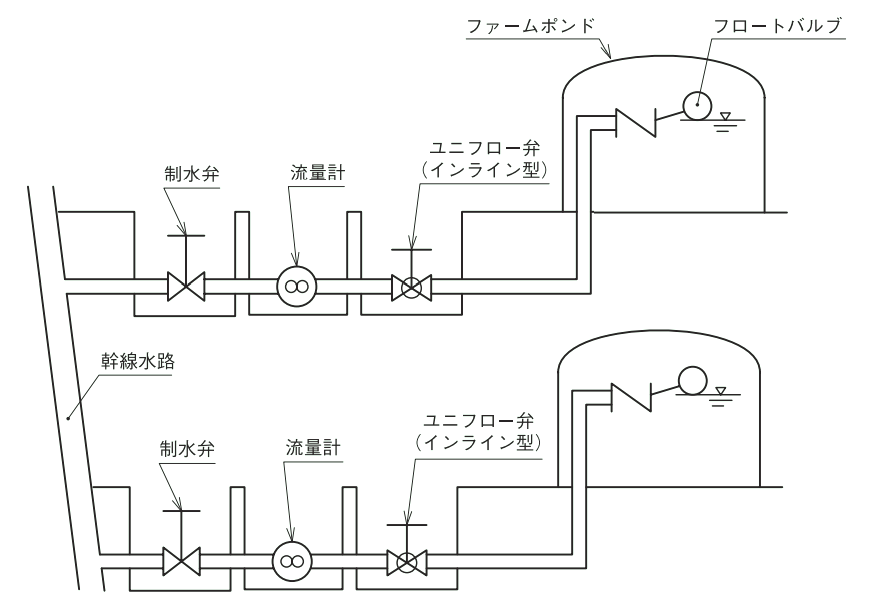 ファームポンド

フロートバルブ

制水弁

流量計

ユニフロー弁
（インライン型）

幹線水路

制水弁

流量計

ユニフロー弁
（インライン型）